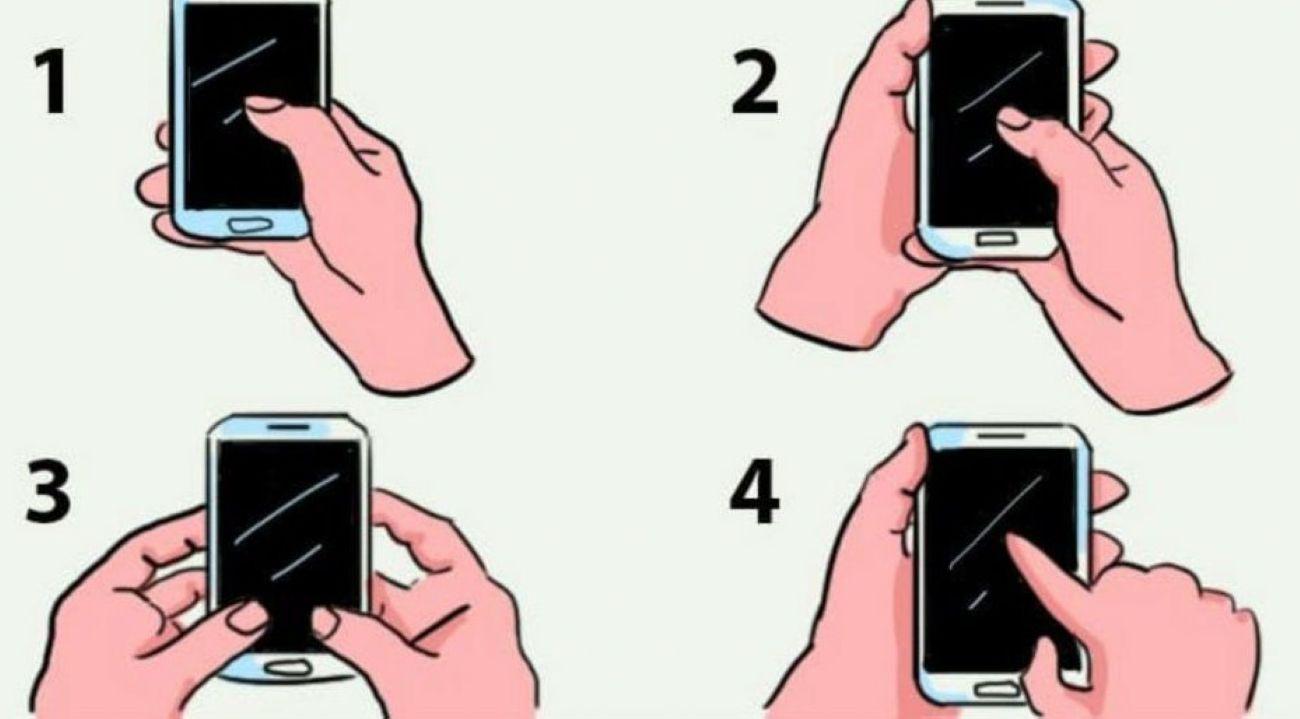 1

2

3

4