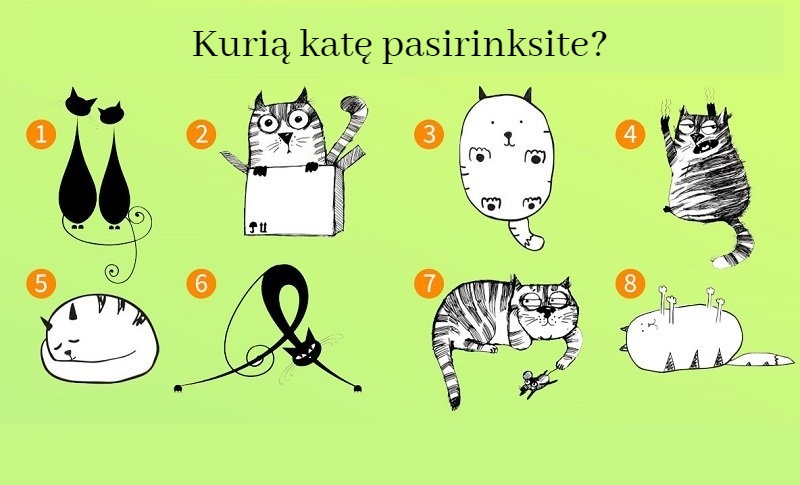 Kurią katę pasirinksite?

1

2

3

4

5

6

7

8