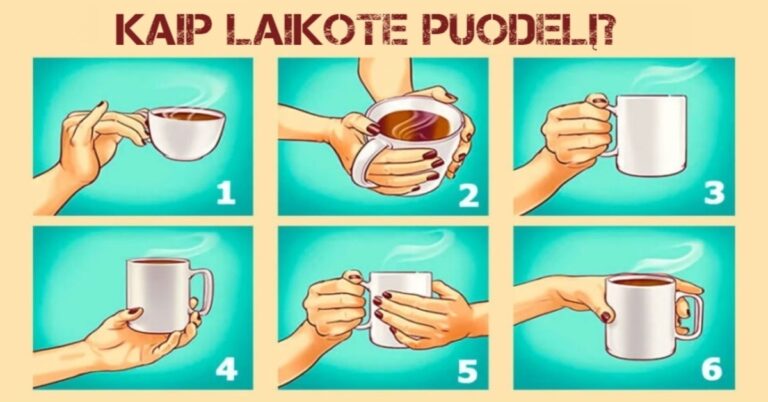 KAIP LAIKOTE PUODELĮ?

1

2

3

4

5

6