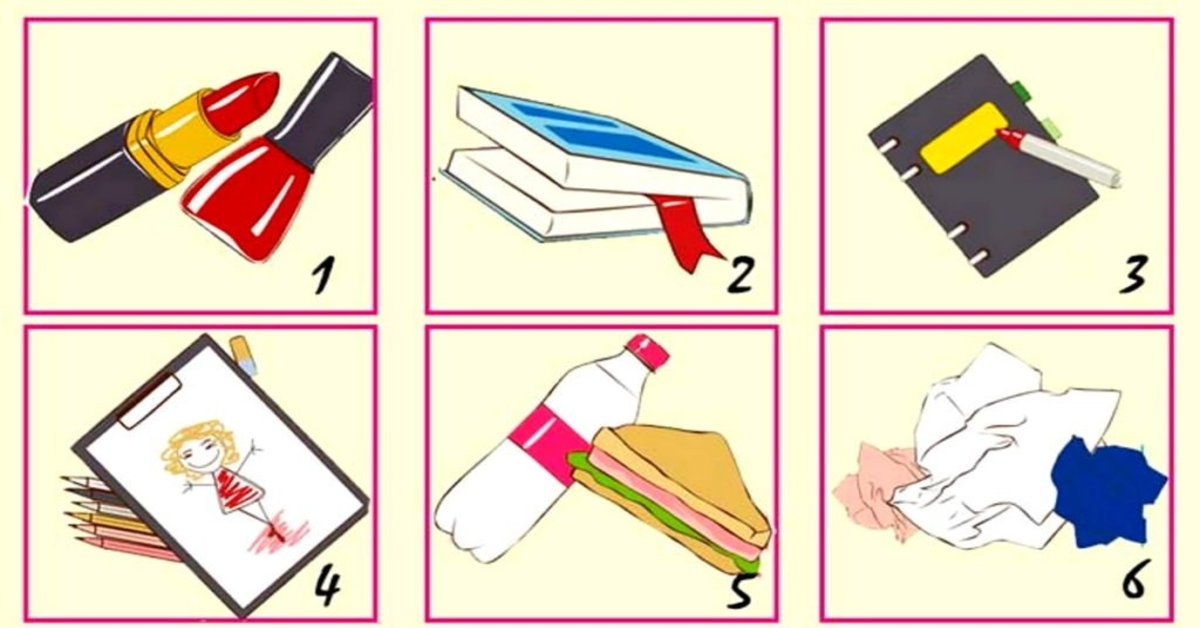 1

2

3

4

5

6