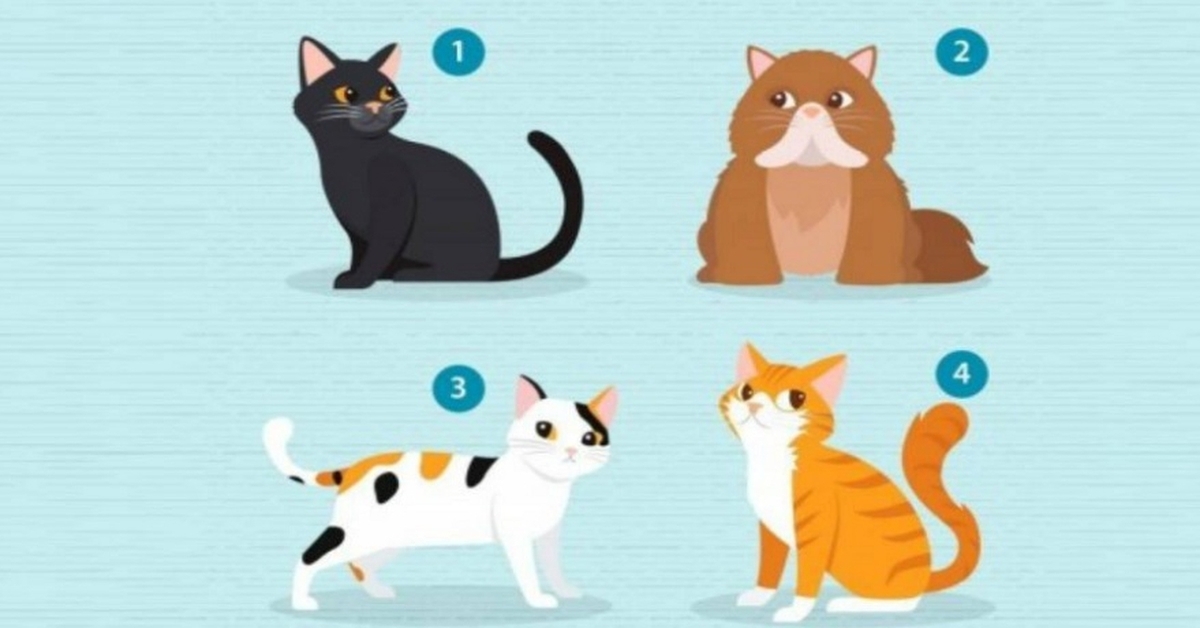 1
2
3
4