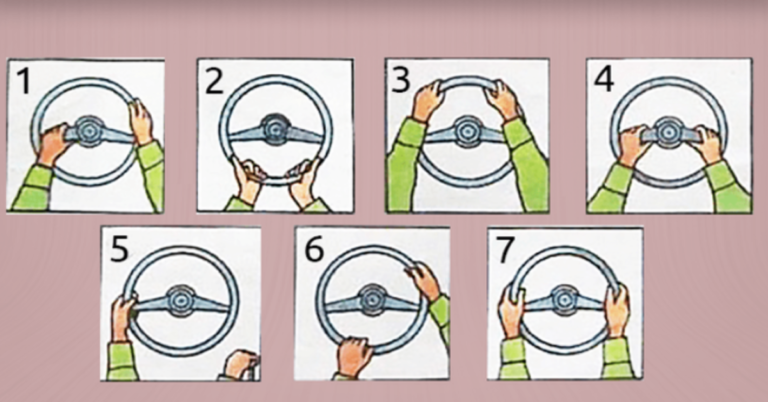 1

2

3

4

5

6

7