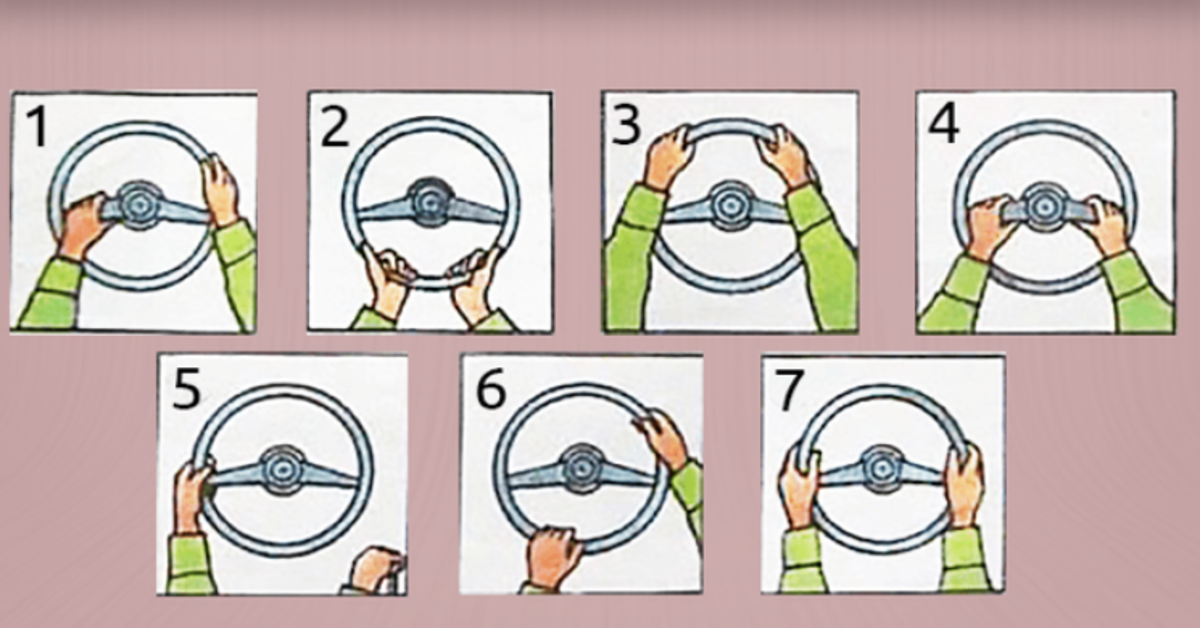 1
2
3
4
5
6
7