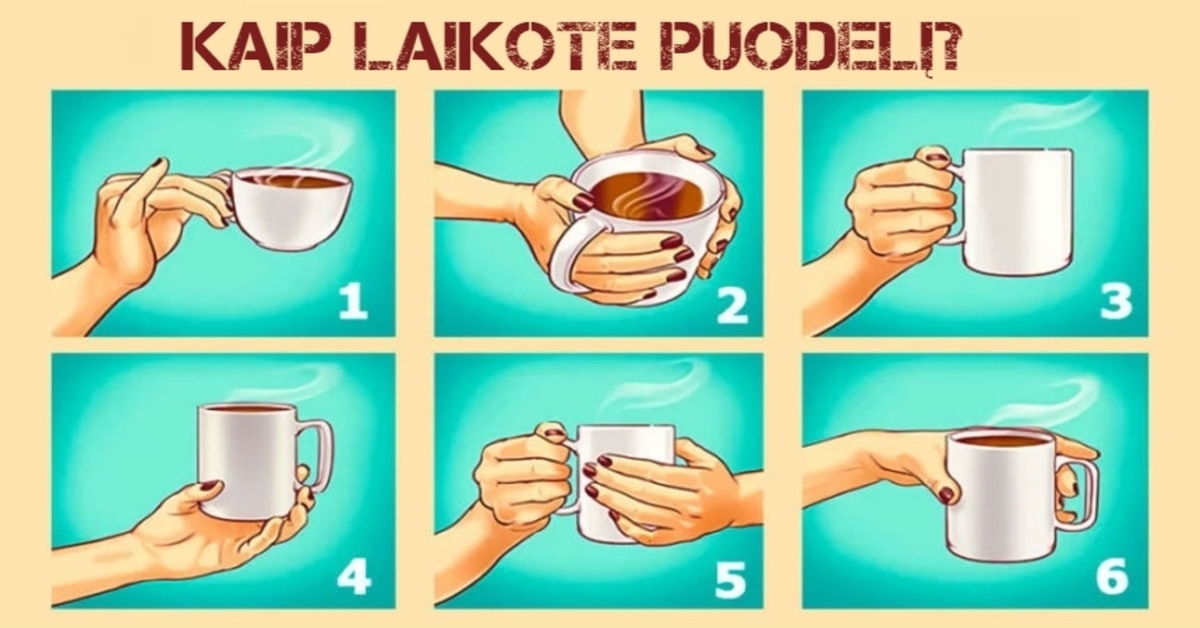 KAIP LAIKOTE PUODELĮ?

1

2

3

4

5

6