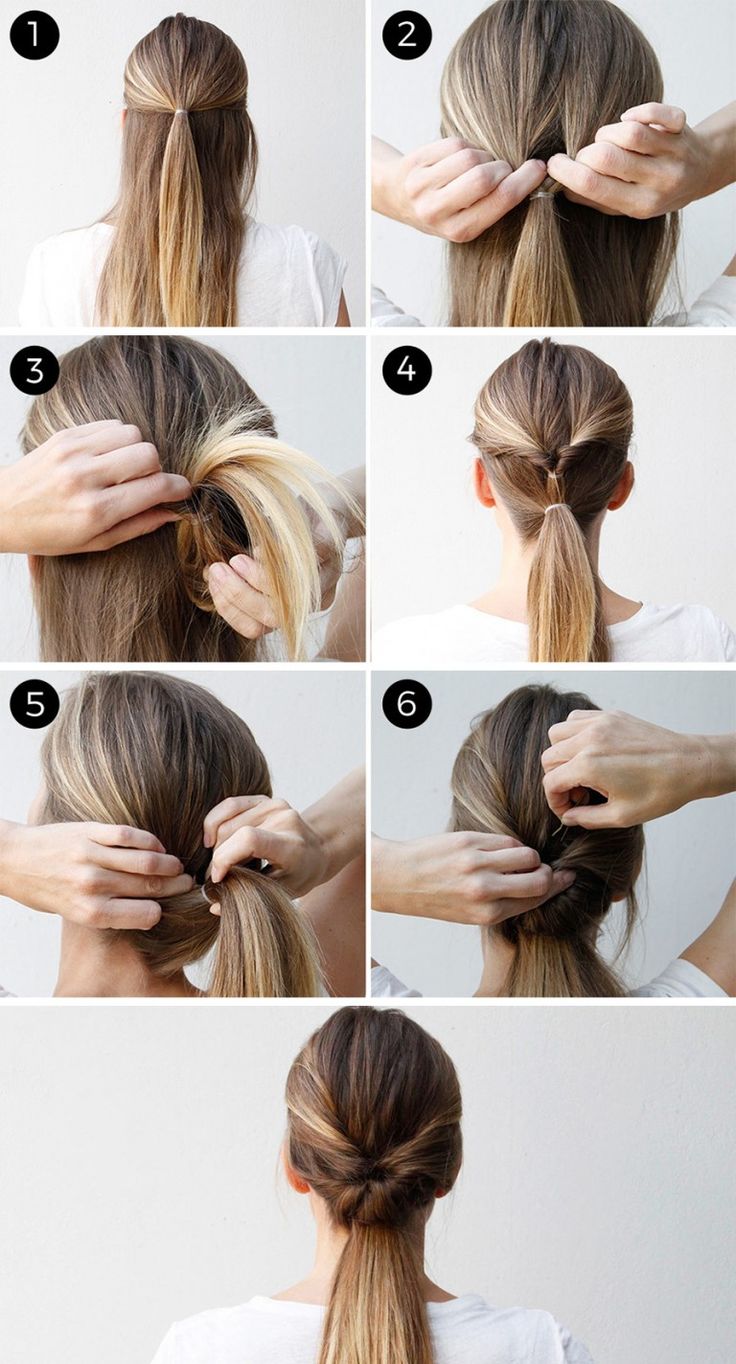 1
2
3
4
5
6